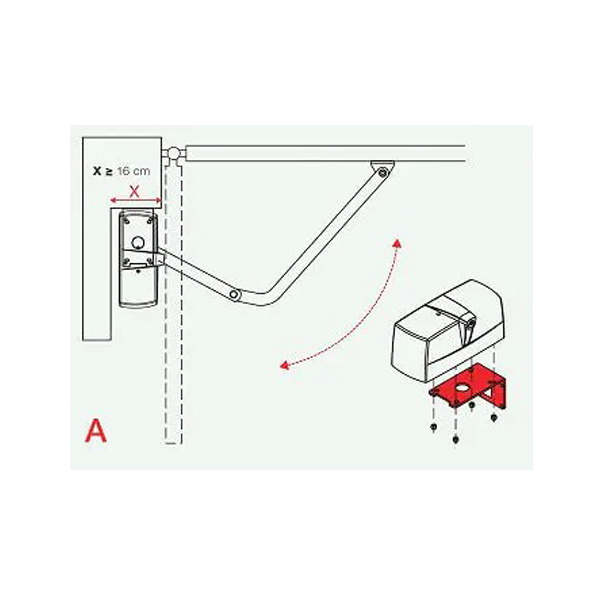 X ≥ 16 cm

X

A