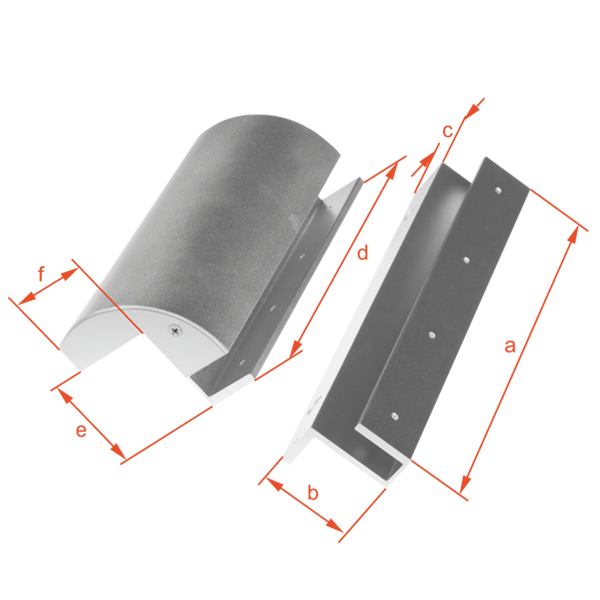 c
d
f
a
e
b